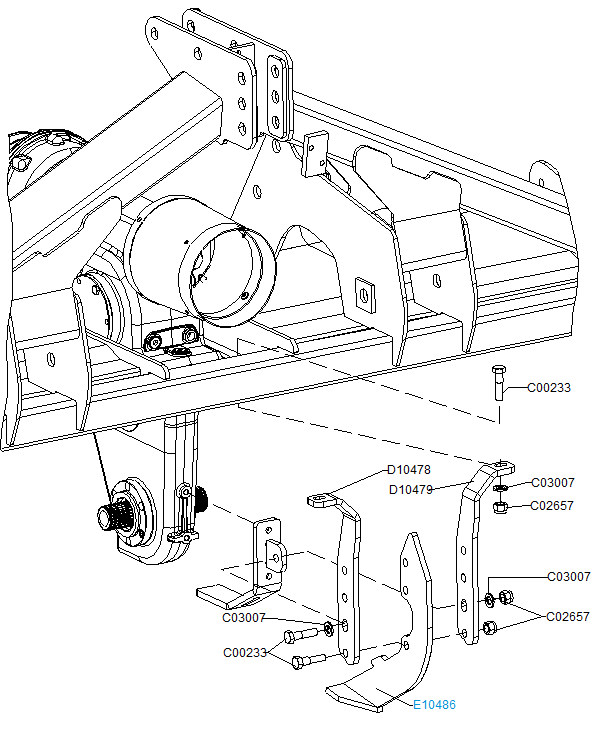 C00233
D10478
D10479
C03007
C02657
C03007
C02657
C03007
C00233
E10486